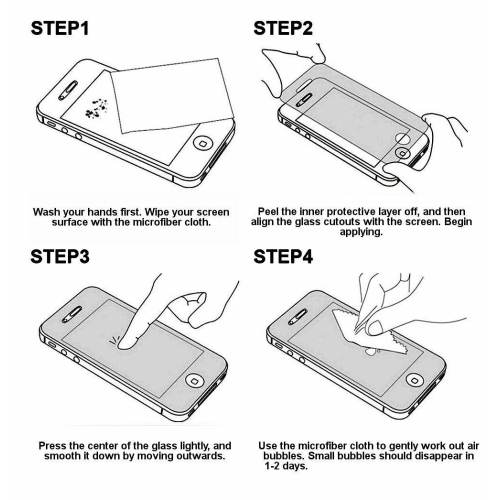 STEP1

Wash your hands first. Wipe your screen surface with the microfiber cloth.

STEP2

Peel the inner protective layer off, and then align the glass cutouts with the screen. Begin applying.

STEP3

Press the center of the glass lightly, and smooth it down by moving outwards.

STEP4

Use the microfiber cloth to gently work out air bubbles. Small bubbles should disappear in 1-2 days.