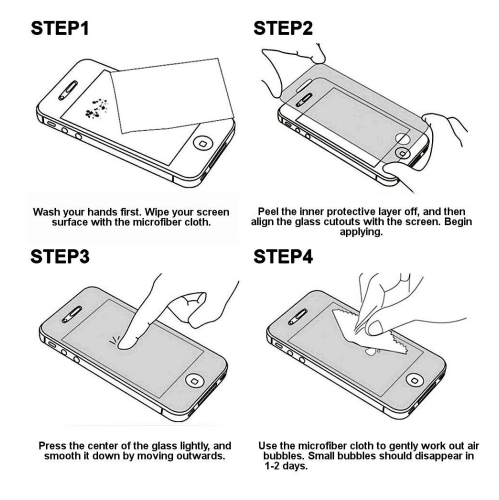 STEP1

Wash your hands first. Wipe your screen surface with the microfiber cloth.

STEP2

Peel the inner protective layer off, and then align the glass cutouts with the screen. Begin applying.

STEP3

Press the center of the glass lightly, and smooth it down by moving outwards.

STEP4

Use the microfiber cloth to gently work out air bubbles. Small bubbles should disappear in 1-2 days.