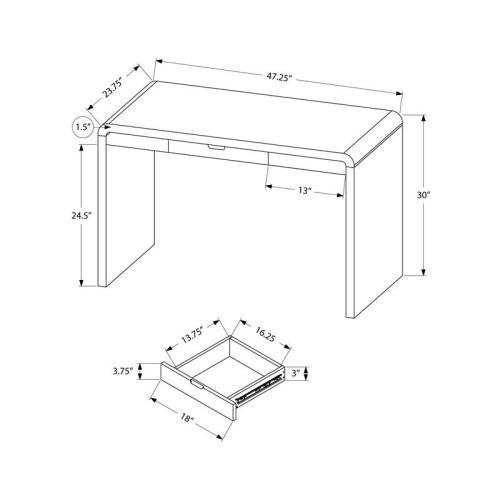 23.75"

47.25"

1.5"

24.5"

13"

30"

13.75"

16.25

3.75"

3"

18"