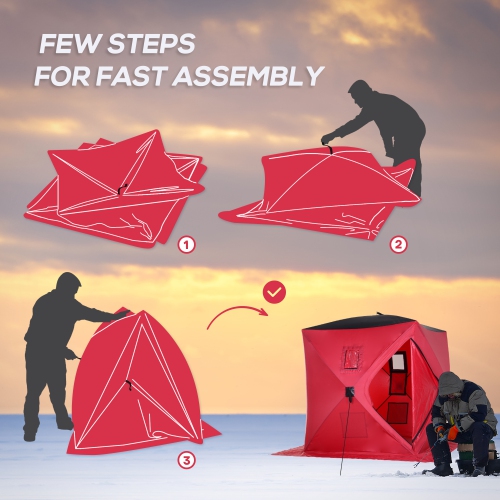 FEW STEPS
FOR FAST ASSEMBLY

1

2

3