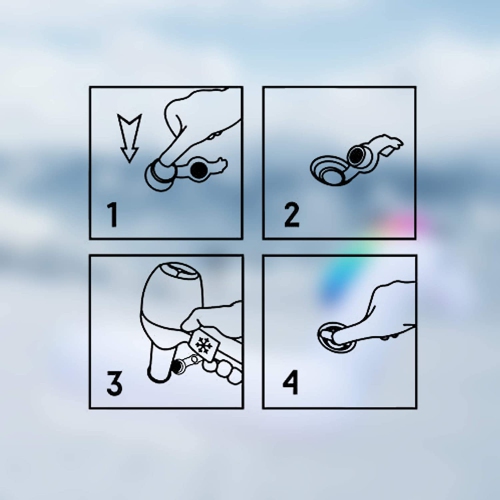 1

2

3

4