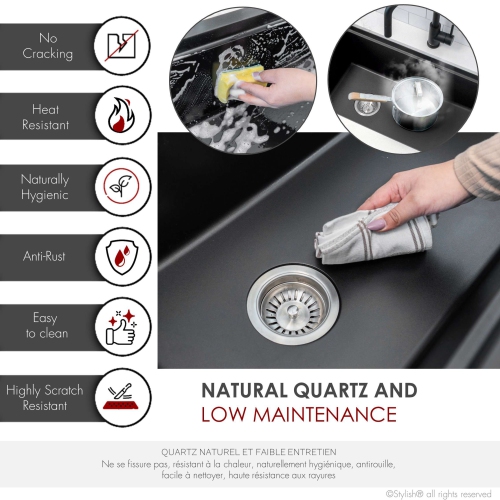 No Cracking

Heat Resistant

Naturally Hygienic

Anti-Rust

Easy to clean

Highly Scratch Resistant

NATURAL QUARTZ AND
LOW MAINTENANCE

QUARTZ NATUREL ET FAIBLE ENTRETIEN
Ne se fissure pas, résistant à la chaleur, naturellement hygiénique, antirouille, facile à nettoyer, haute résistance aux rayures

©Stylish® all rights reserved