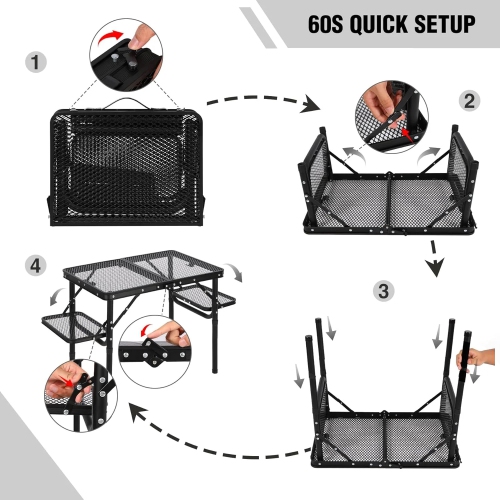 60S QUICK SETUP

1

2

4

3