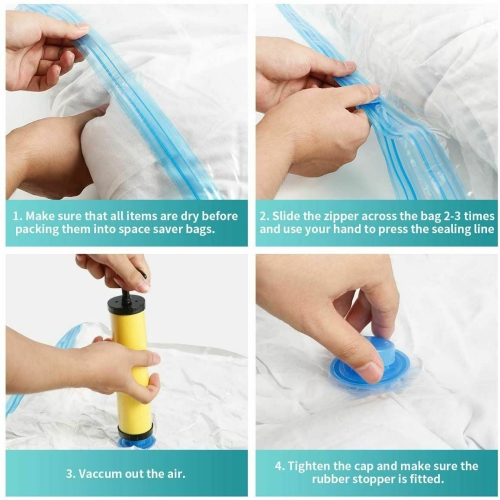 1. Make sure that all items are dry before packing them into space saver bags.

2. Slide the zipper across the bag 2-3 times and use your hand to press the sealing line

3. Vaccum out the air.

4. Tighten the cap and make sure the rubber stopper is fitted.