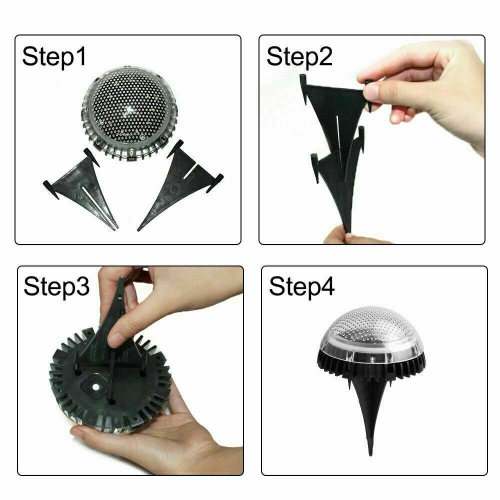 Step1

Step2

Step3

Step4