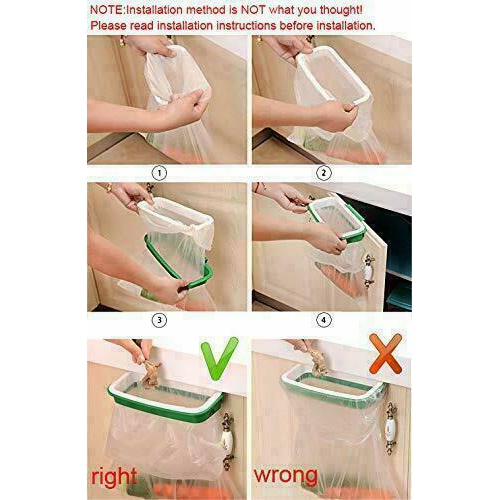 NOTE:Installation method is NOT what you thought!
Please read installation instructions before installation.

①

②

③

④

right

wrong