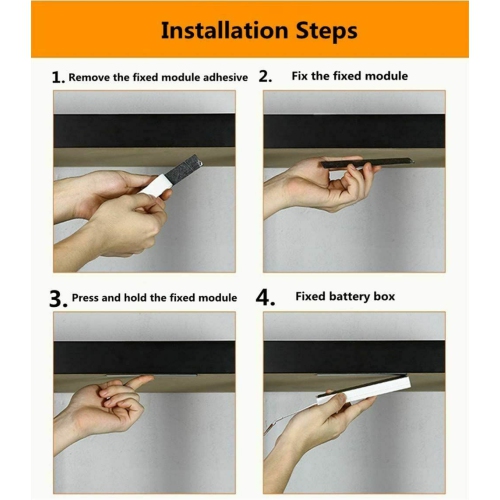 Installation Steps

1. Remove the fixed module adhesive

2. Fix the fixed module

3. Press and hold the fixed module

4. Fixed battery box