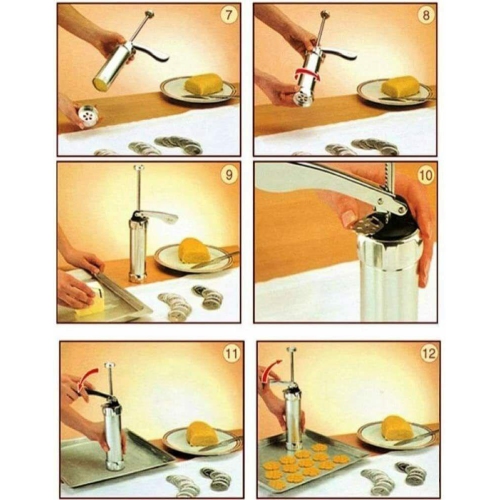 7

8

9

10

11

12