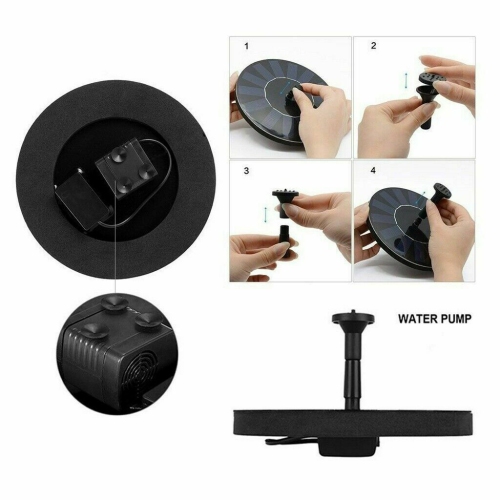 1

2

3

4

WATER PUMP