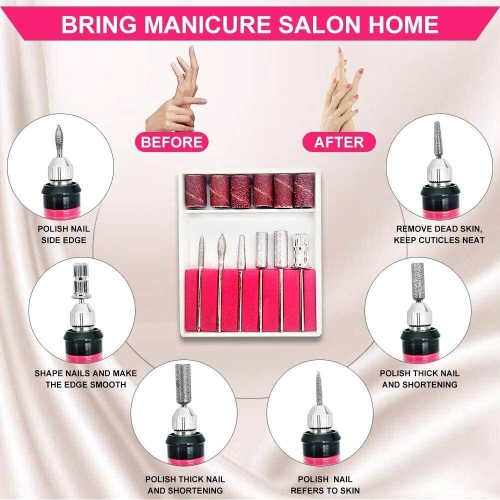 BRING MANICURE SALON HOME

BEFORE

AFTER

POLISH NAIL SIDE EDGE

REMOVE DEAD SKIN, KEEP CUTICLES NEAT

SHAPE NAILS AND MAKE THE EDGE SMOOTH

POLISH THICK NAIL AND SHORTENING

POLISH THICK NAIL AND SHORTENING

POLISH NAIL REFERS TO SKIN