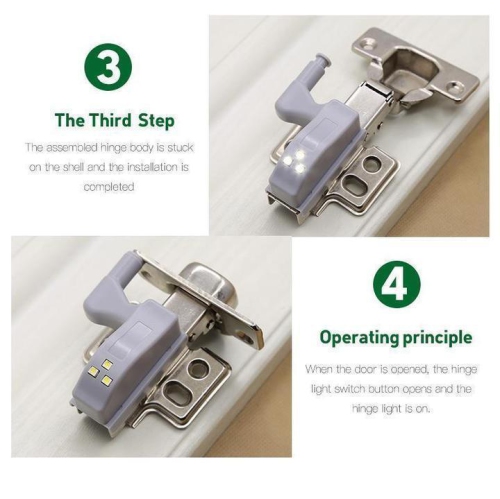 3

The Third Step

The assembled hinge body is stuck on the shell and the installation is completed

4

Operating principle

When the door is opened, the hinge light switch button opens and the hinge light is on.