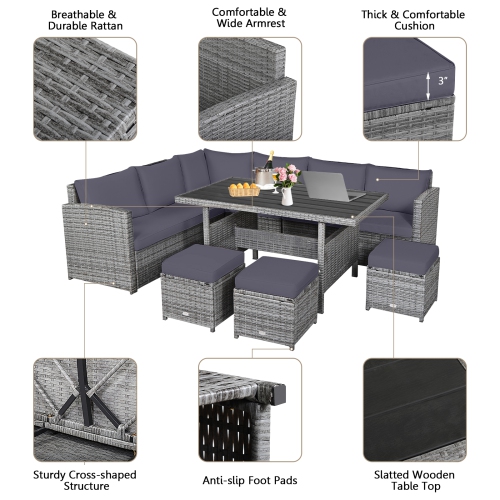 Breathable & Durable Rattan

Comfortable & Wide Armrest

Thick & Comfortable Cushion

3"

Sturdy Cross-shaped Structure

Anti-slip Foot Pads

Slatted Wooden Table Top