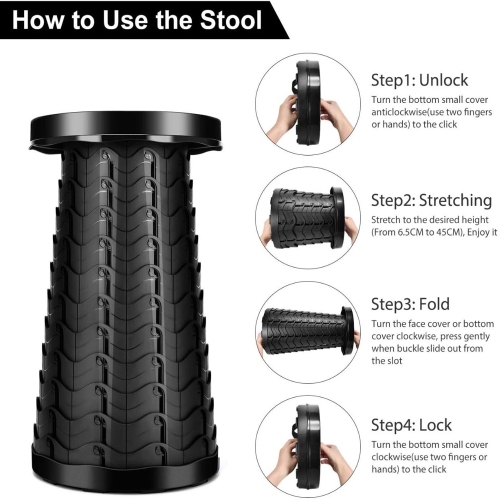 How to Use the Stool

Step1: Unlock
Turn the bottom small cover anticlockwise(use two fingers or hands) to the click

Step2: Stretching
Stretch to the desired height (From 6.5CM to 45CM), Enjoy it

Step3: Fold
Turn the face cover or bottom cover clockwise, press gently when buckle slide out from the slot

Step4: Lock
Turn the bottom small cover clockwise(use two fingers or hands) to the click