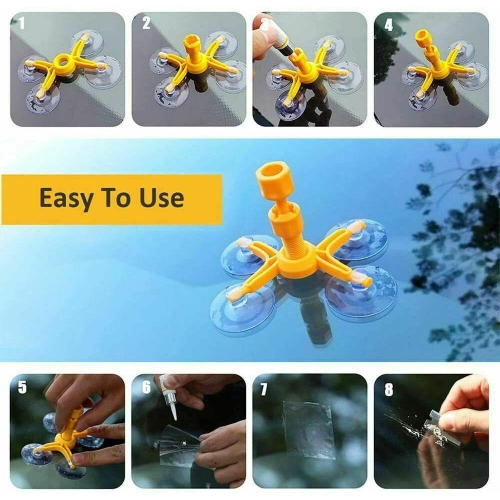 1

2

3

4

Easy To Use

5

6

7

8