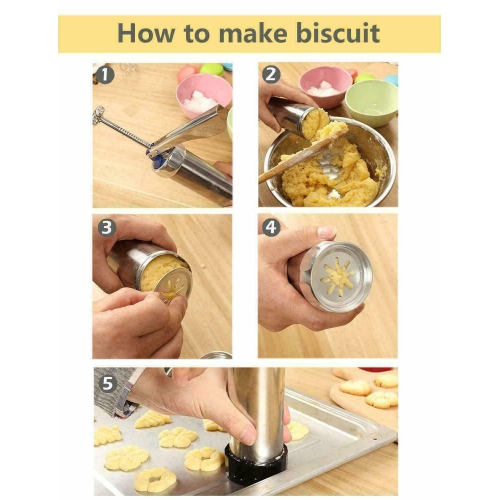 How to make biscuit

1

2

3

4

5