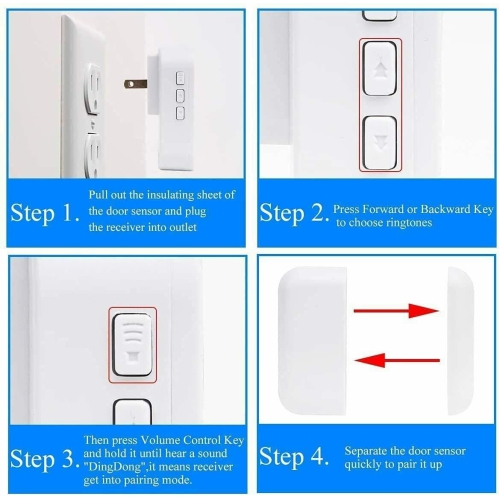 Step 1. Pull out the insulating sheet of the door sensor and plug the receiver into outlet

Step 2. Press Forward or Backward Key to choose ringtones

Step 3. Then press Volume Control Key and hold it until hear a sound "DingDong",it means receiver get into pairing mode.

Step 4. Separate the door sensor quickly to pair it up