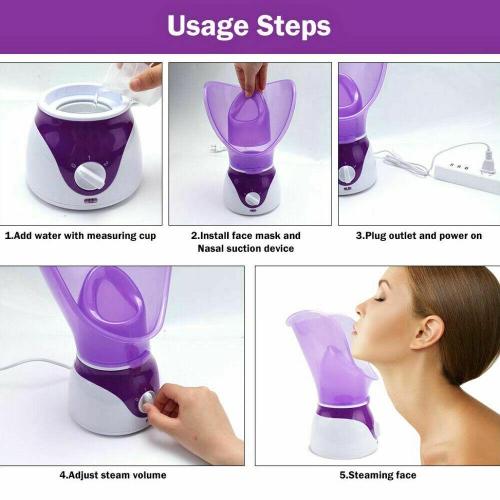 Usage Steps

0 1 2

1.Add water with measuring cup

2.Install face mask and Nasal suction device

3.Plug outlet and power on

4.Adjust steam volume

5.Steaming face