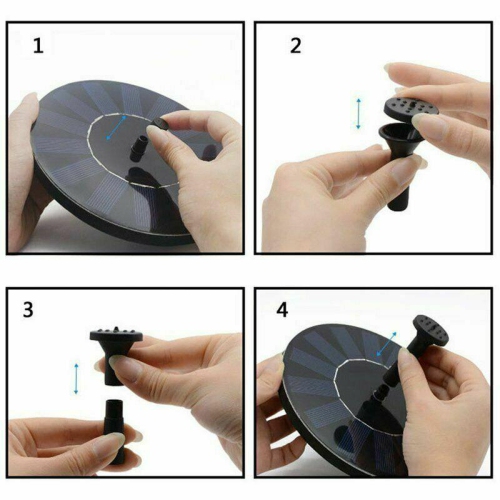 1

2

3

4