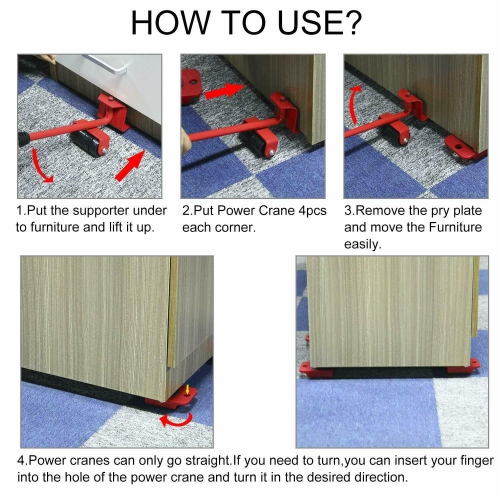 HOW TO USE?

1.Put the supporter under to furniture and lift it up.

2.Put Power Crane 4pcs each corner.

3.Remove the pry plate and move the Furniture easily.

4.Power cranes can only go straight.If you need to turn,you can insert your finger into the hole of the power crane and turn it in the desired direction.