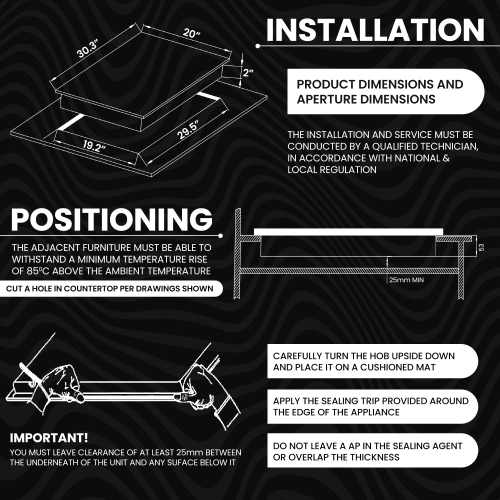 30.3"

20"

2"

19.2"

29.5"

INSTALLATION

PRODUCT DIMENSIONS AND APERTURE DIMENSIONS

THE INSTALLATION AND SERVICE MUST BE CONDUCTED BY A QUALIFIED TECHNICIAN, IN ACCORDANCE WITH NATIONAL & LOCAL REGULATION

POSITIONING

THE ADJACENT FURNITURE MUST BE ABLE TO WITHSTAND A MINIMUM TEMPERATURE RISE OF 85ºC ABOVE THE AMBIENT TEMPERATURE

CUT A HOLE IN COUNTERTOP PER DRAWINGS SHOWN

53

25mm MIN

CAREFULLY TURN THE HOB UPSIDE DOWN AND PLACE IT ON A CUSHIONED MAT

APPLY THE SEALING TRIP PROVIDED AROUND THE EDGE OF THE APPLIANCE

DO NOT LEAVE A AP IN THE SEALING AGENT OR OVERLAP THE THICKNESS

IMPORTANT!

YOU MUST LEAVE CLEARANCE OF AT LEAST 25mm BETWEEN THE UNDERNEATH OF THE UNIT AND ANY SUFACE BELOW IT