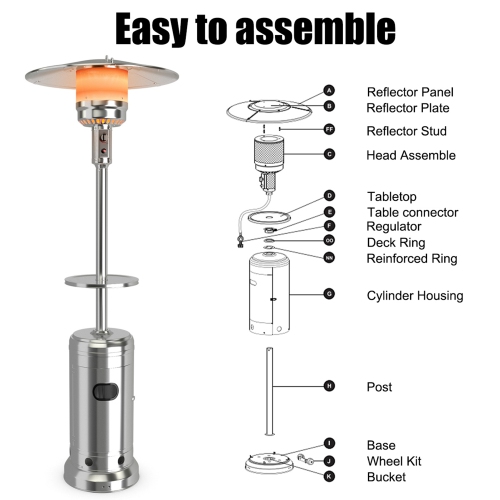 Easy to assemble

A Reflector Panel
B Reflector Plate
FF Reflector Stud
C Head Assemble
D Tabletop
E Table connector
F Regulator
OO Deck Ring
NN Reinforced Ring
G Cylinder Housing
H Post
I Base
J Wheel Kit
K Bucket