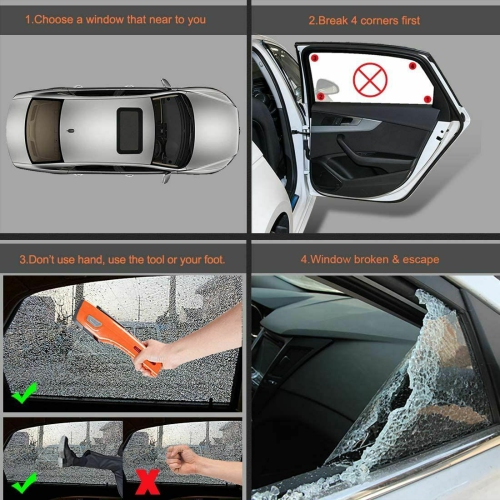 1.Choose a window that near to you

2.Break 4 corners first

3.Don't use hand, use the tool or your foot.

4.Window broken & escape