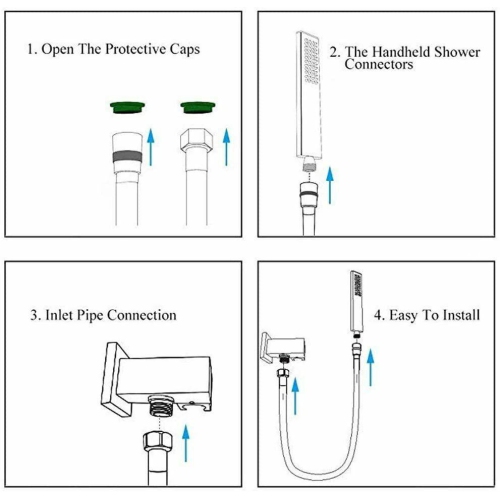 1. Open The Protective Caps

2. The Handheld Shower Connectors

3. Inlet Pipe Connection

4. Easy To Install