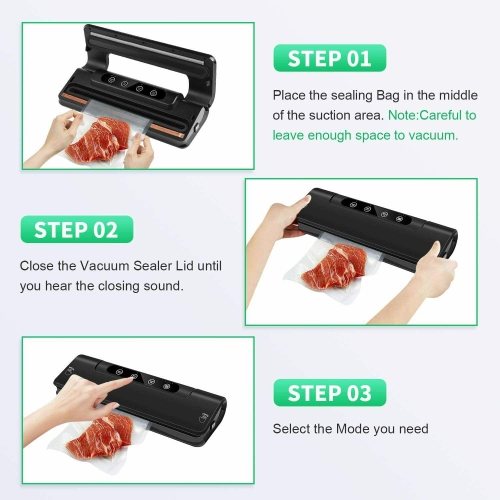 STEP 01

Place the sealing Bag in the middle of the suction area. Note:Careful to leave enough space to vacuum.

STEP 02

Close the Vacuum Sealer Lid until you hear the closing sound.

STEP 03

Select the Mode you need