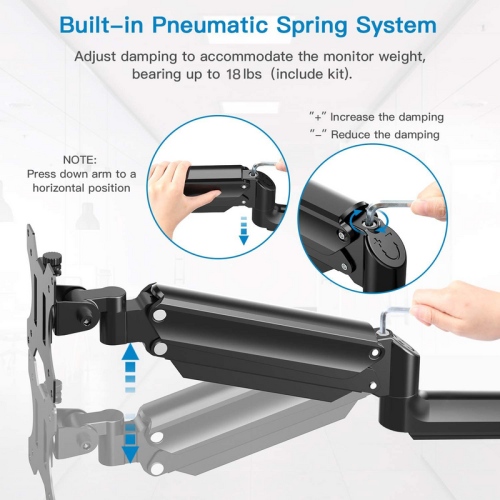 Built-in Pneumatic Spring System

Adjust damping to accommodate the monitor weight, bearing up to 18 lbs (include kit).

"+" Increase the damping
"−" Reduce the damping

NOTE:
Press down arm to a horizontal position