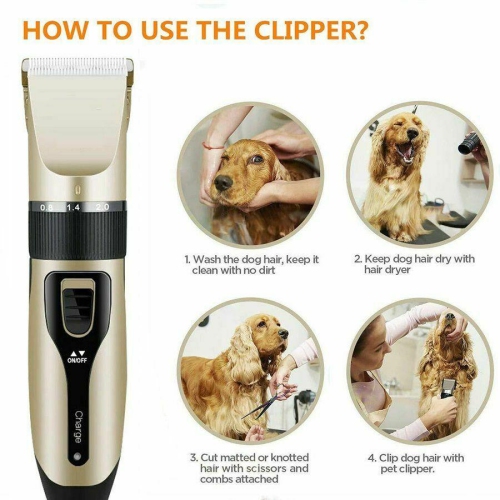 HOW TO USE THE CLIPPER?

0.8 1.4 2.0

ON/OFF

Charge

1. Wash the dog hair, keep it clean with no dirt

2. Keep dog hair dry with hair dryer

3. Cut matted or knotted hair with scissors and combs attached

4. Clip dog hair with pet clipper.