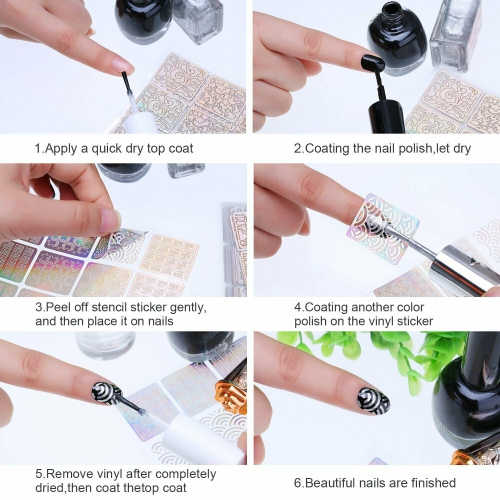 1.Apply a quick dry top coat

2.Coating the nail polish,let dry

3.Peel off stencil sticker gently, and then place it on nails

4.Coating another color polish on the vinyl sticker

5.Remove vinyl after completely dried,then coat thetop coat

6.Beautiful nails are finished