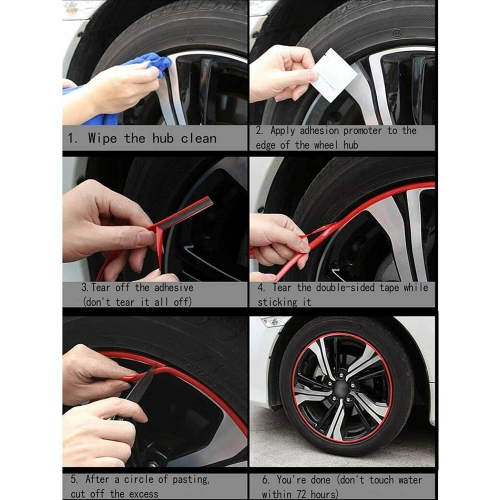 1. Wipe the hub clean

2. Apply adhesion promoter to the edge of the wheel hub

3.Tear off the adhesive (don't tear it all off)

4. Tear the double-sided tape while sticking it

5. After a circle of pasting, cut off the excess

6. You're done (don't touch water within 72 hours)