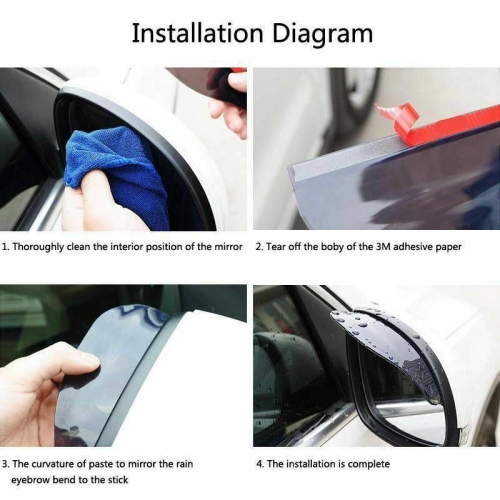 Installation Diagram

1. Thoroughly clean the interior position of the mirror

2. Tear off the boby of the 3M adhesive paper

3. The curvature of paste to mirror the rain eyebrow bend to the stick

4. The installation is complete