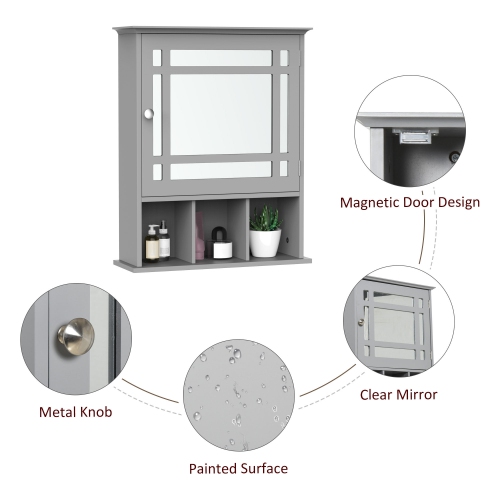 Magnetic Door Design

Clear Mirror

Metal Knob

Painted Surface