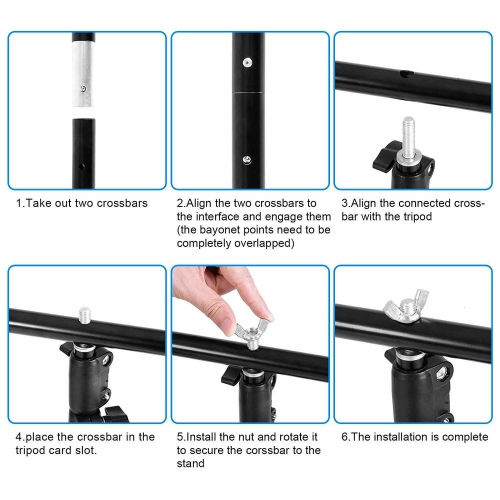 1.Take out two crossbars

2.Align the two crossbars to the interface and engage them (the bayonet points need to be completely overlapped)

3.Align the connected crossbar with the tripod

4.place the crossbar in the tripod card slot.

5.Install the nut and rotate it to secure the corssbar to the stand

6.The installation is complete