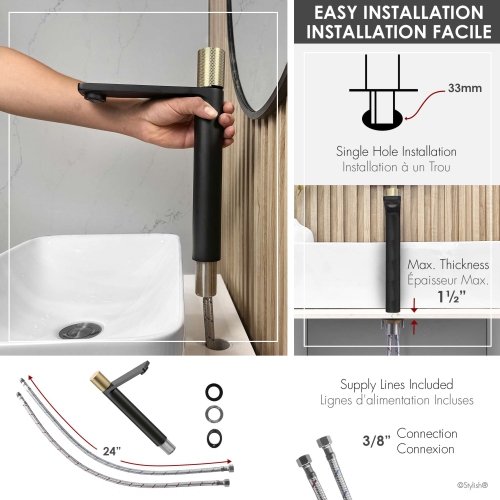 EASY INSTALLATION
INSTALLATION FACILE

33mm

Single Hole Installation
Installation à un Trou

Max. Thickness
Épaisseur Max.
1½"

24"

Supply Lines Included
Lignes d'alimentation Incluses

3/8" Connection
Connexion

©Stylish®