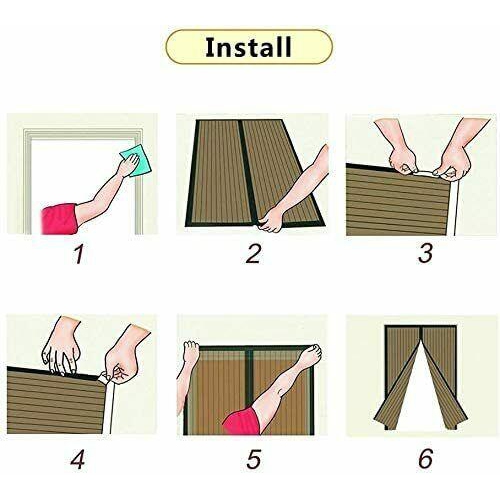 Install

1

2

3

4

5

6