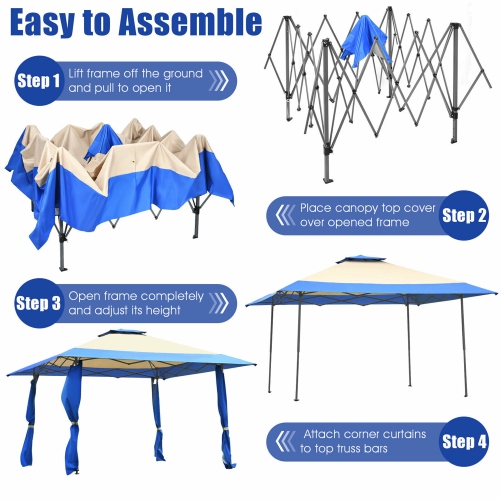 Easy to Assemble

Step 1 Lift frame off the ground and pull to open it

Place canopy top cover over opened frame Step 2

Step 3 Open frame completely and adjust its height

Attach corner curtains to top truss bars Step 4