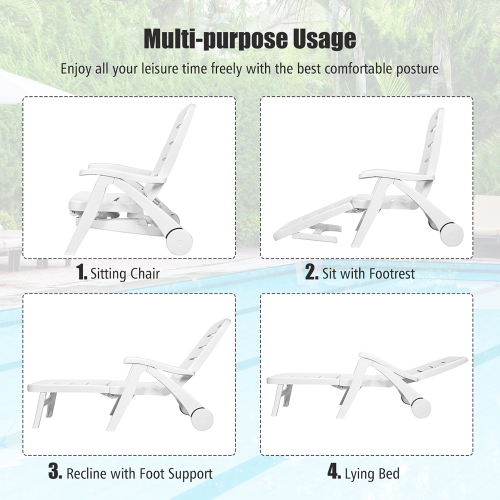 Multi-purpose Usage

Enjoy all your leisure time freely with the best comfortable posture

1. Sitting Chair

2. Sit with Footrest

3. Recline with Foot Support

4. Lying Bed