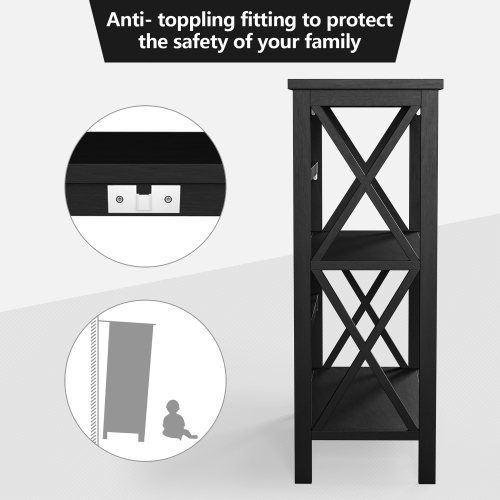 Anti- toppling fitting to protect the safety of your family