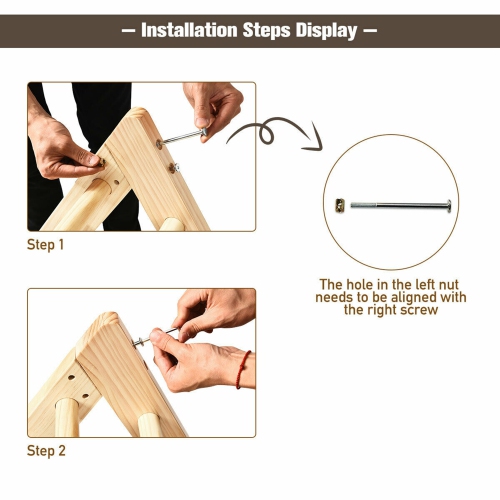 — Installation Steps Display —

Step 1

The hole in the left nut needs to be aligned with the right screw

Step 2