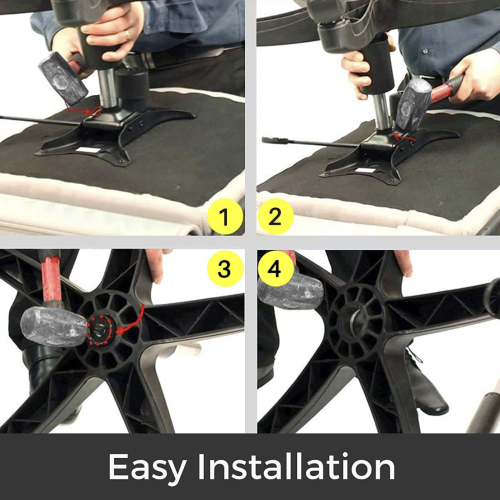 1
2
3
4
Easy Installation