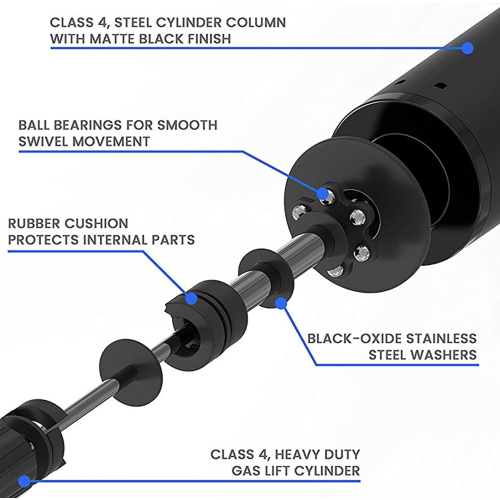 CLASS 4, STEEL CYLINDER COLUMN WITH MATTE BLACK FINISH

BALL BEARINGS FOR SMOOTH SWIVEL MOVEMENT

RUBBER CUSHION PROTECTS INTERNAL PARTS

BLACK-OXIDE STAINLESS STEEL WASHERS

CLASS 4, HEAVY DUTY GAS LIFT CYLINDER