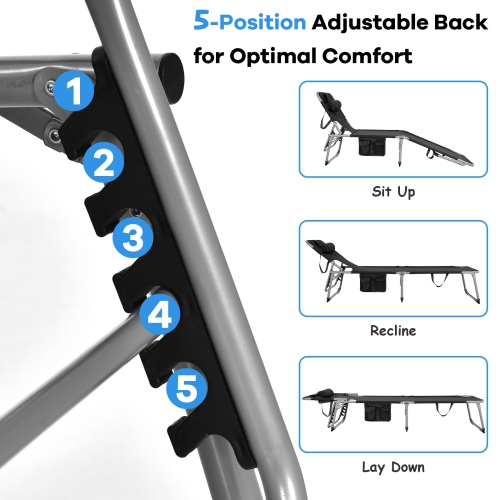 5-Position Adjustable Back for Optimal Comfort

1
2
3
4
5

Sit Up

Recline

Lay Down