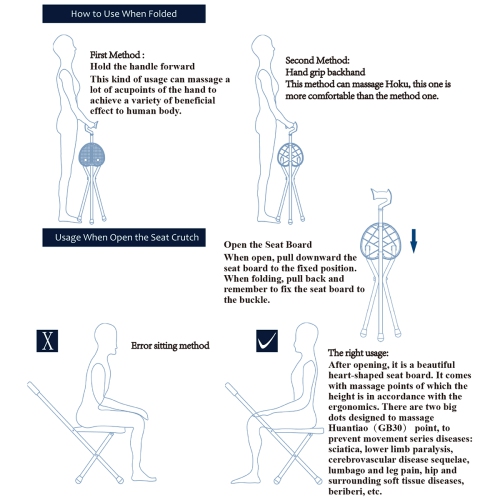 How to Use When Folded

First Method :
Hold the handle forward
This kind of usage can massage a lot of acupoints of the hand to achieve a variety of beneficial effect to human body.

Second Method:
Hand grip backhand
This method can massage Hoku, this one is more comfortable than the method one.

Usage When Open the Seat Crutch

Open the Seat Board
When open, pull downward the seat board to the fixed position. When folding, pull back and remember to fix the seat board to the buckle.

X

Error sitting method

The right usage:
After opening, it is a beautiful heart-shaped seat board. It comes with massage points of which the height is in accordance with the ergonomics. There are two big dots designed to massage Huantiao（GB30） point, to prevent movement series diseases: sciatica, lower limb paralysis, cerebrovascular disease sequelae, lumbago and leg pain, hip and surrounding soft tissue diseases, beriberi, etc.