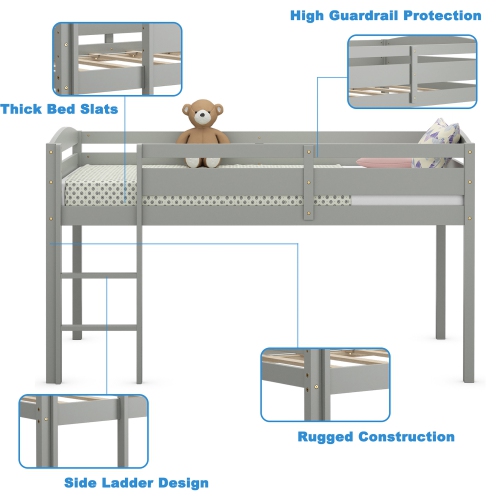 High Guardrail Protection

Thick Bed Slats

Rugged Construction

Side Ladder Design