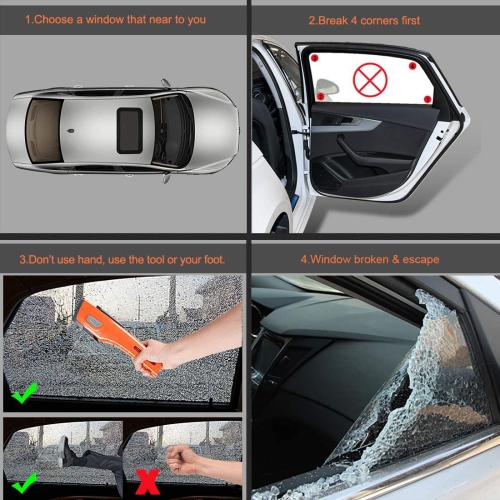 1.Choose a window that near to you

2.Break 4 corners first

3.Don't use hand, use the tool or your foot.

4.Window broken & escape