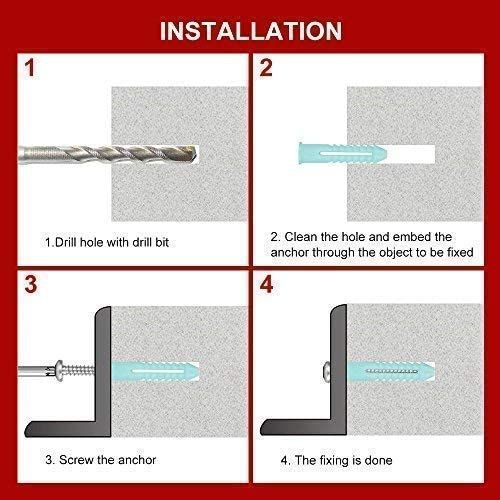 INSTALLATION

1

1.Drill hole with drill bit

2

2. Clean the hole and embed the anchor through the object to be fixed

3

3. Screw the anchor

4

4. The fixing is done