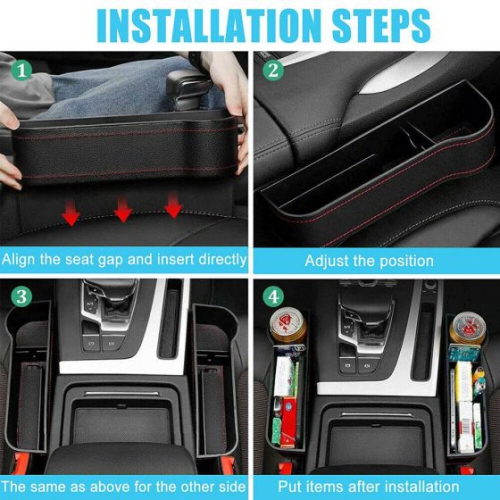 INSTALLATION STEPS

1

Align the seat gap and insert directly

2

Adjust the position

3

The same as above for the other side

4

Put items after installation