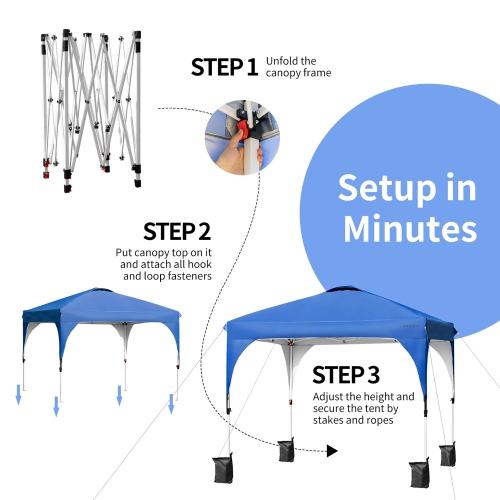 STEP 1 Unfold the canopy frame

Setup in Minutes

STEP 2
Put canopy top on it and attach all hook and loop fasteners

STEP 3
Adjust the height and secure the tent by stakes and ropes